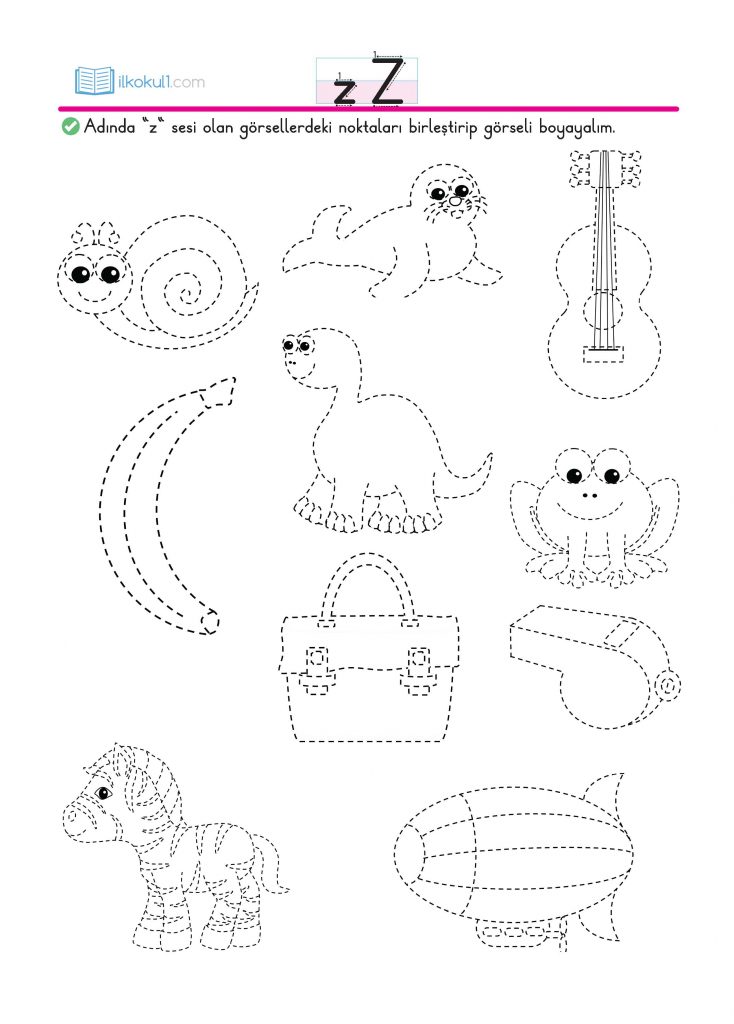 ilkokul1.com

z Z

Adında "z" sesi olan görsellerdeki noktaları birleştirip görseli boyayalım.