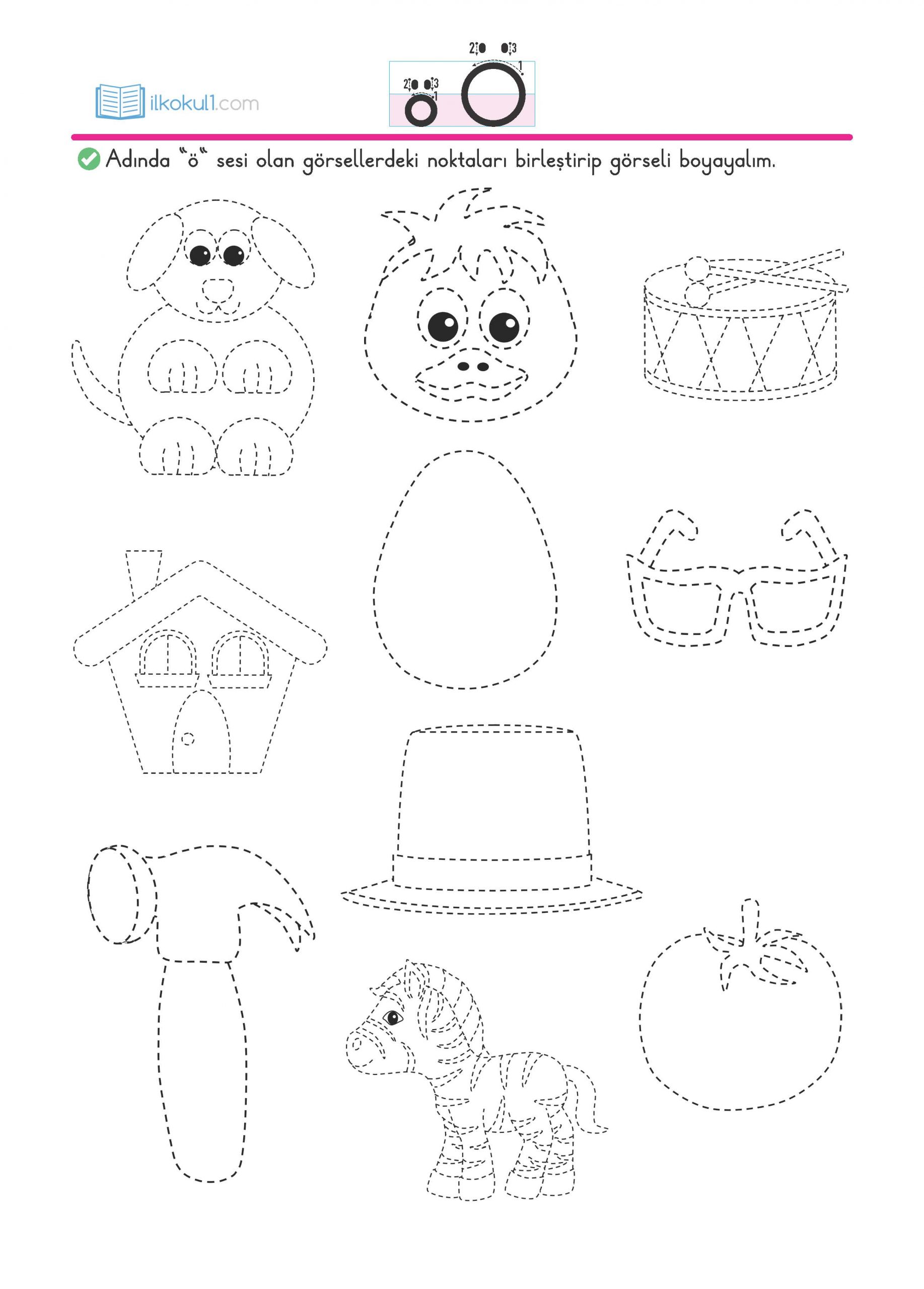 ilkokul1.com

2 3 1 ö 2 3 1 Ö

Adında "ö" sesi olan görsellerdeki noktaları birleştirip görseli boyayalım.