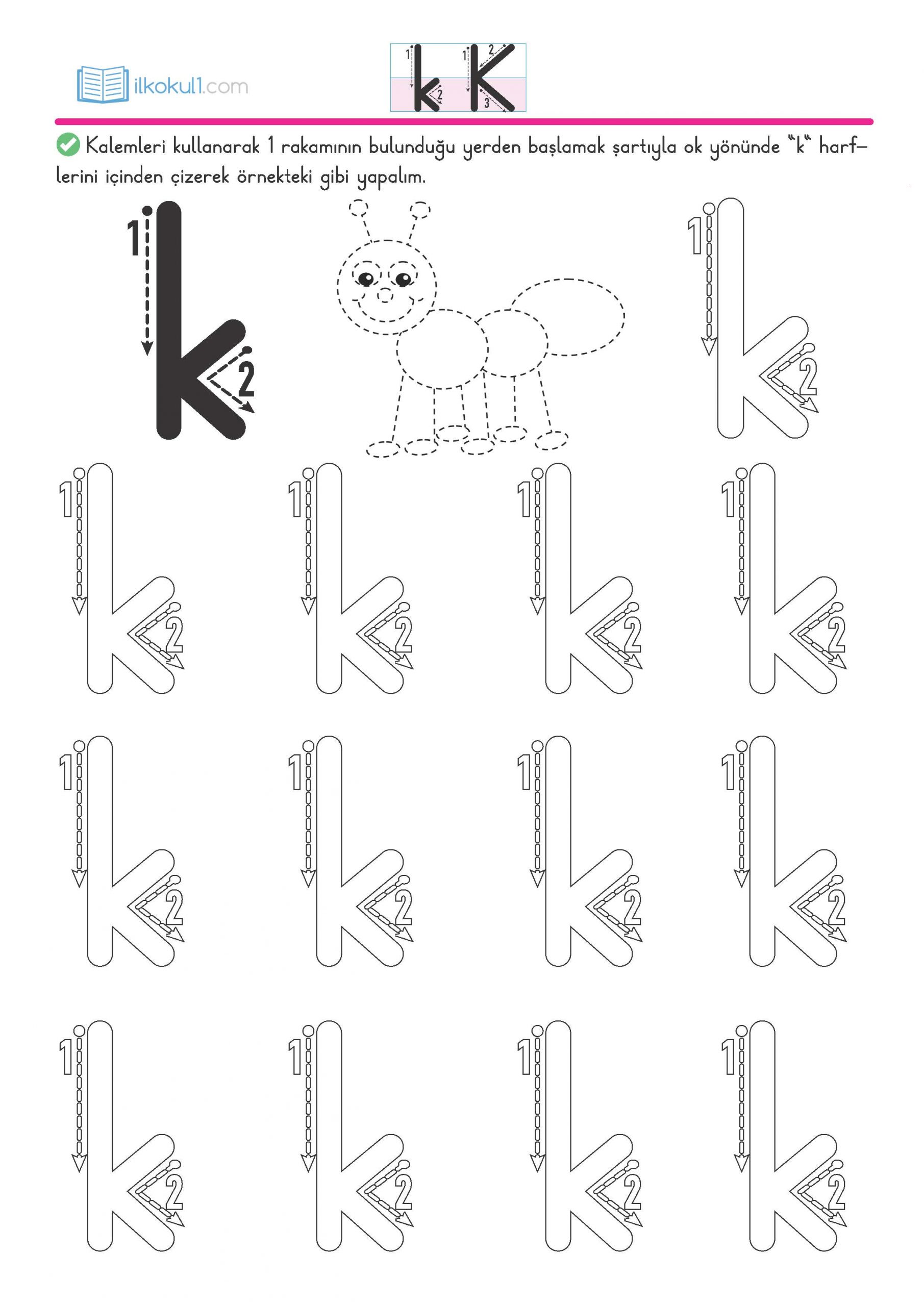 ilkokul1.com

1 k 2 1 K 2 3

Kalemleri kullanarak 1 rakamının bulunduğu yerden başlamak şartıyla ok yönünde "k" harflerini içinden çizerek örnekteki gibi yapalım.

1 k 2

1 k 2

1 k 2 1 k 2 1 k 2 1 k 2

1 k 2 1 k 2 1 k 2 1 k 2

1 k 2 1 k 2 1 k 2 1 k 2