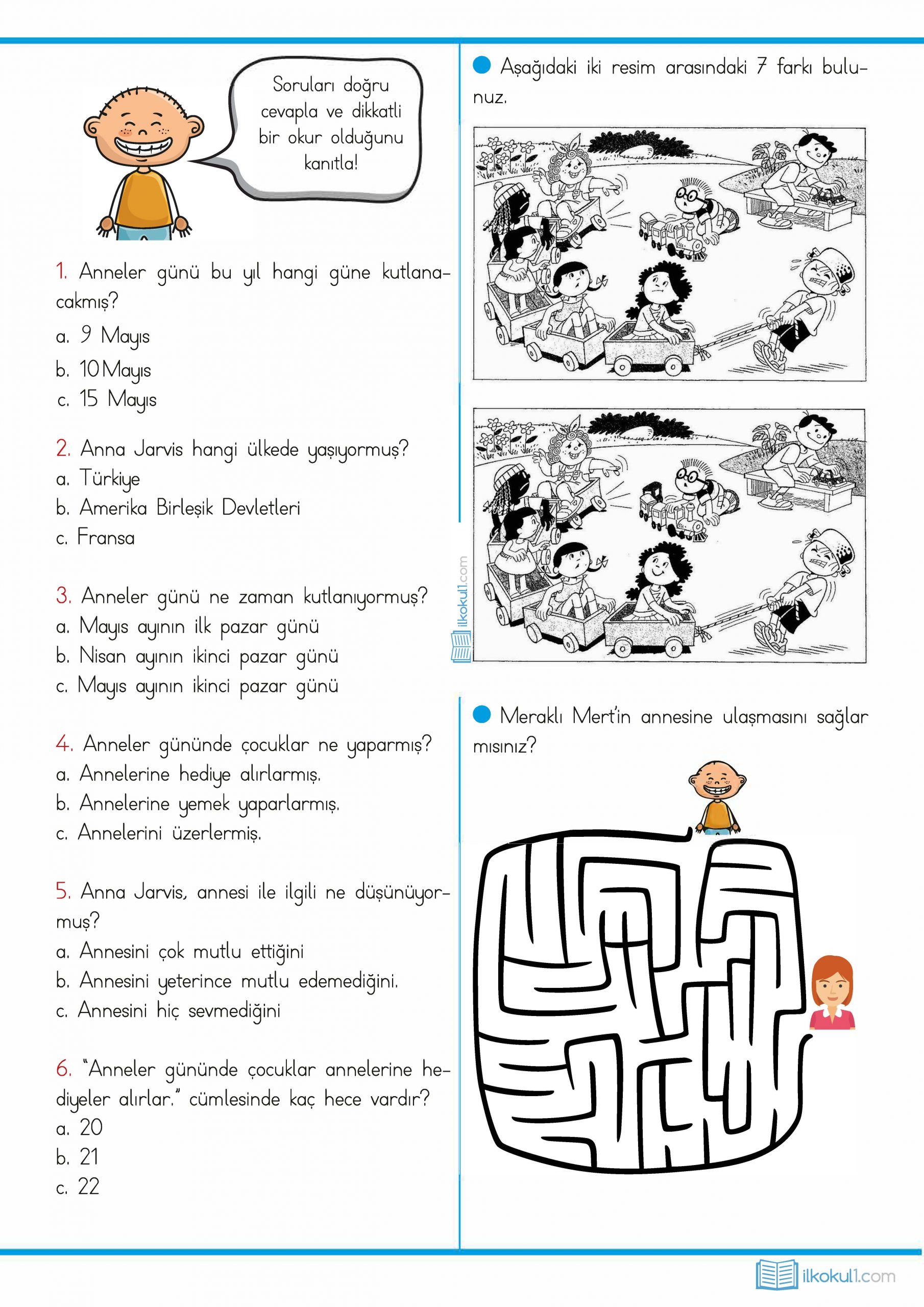 Soruları doğru cevapla ve dikkatli bir okur olduğunu kanıtla!

1. Anneler günü bu yıl hangi güne kutlanacakmış?
a. 9 Mayıs
b. 10 Mayıs
c. 15 Mayıs

2. Anna Jarvis hangi ülkede yaşıyormuş?
a. Türkiye
b. Amerika Birleşik Devletleri
c. Fransa

3. Anneler günü ne zaman kutlanıyormuş?
a. Mayıs ayının ilk pazar günü
b. Nisan ayının ikinci pazar günü
c. Mayıs ayının ikinci pazar günü

4. Anneler gününde çocuklar ne yaparmış?
a. Annelerine hediye alırlarmış.
b. Annelerine yemek yaparlarmış.
c. Annelerini üzerlermiş.

5. Anna Jarvis, annesi ile ilgili ne düşünüyormuş?
a. Annesini çok mutlu ettiğini
b. Annesini yeterince mutlu edemediğini.
c. Annesini hiç sevmediğini

6. "Anneler gününde çocuklar annelerine hediyeler alırlar." cümlesinde kaç hece vardır?
a. 20
b. 21
c. 22

Aşağıdaki iki resim arasındaki 7 farkı bulunuz.

ilkokul1.com

Meraklı Mert'in annesine ulaşmasını sağlar mısınız?

ilkokul1.com