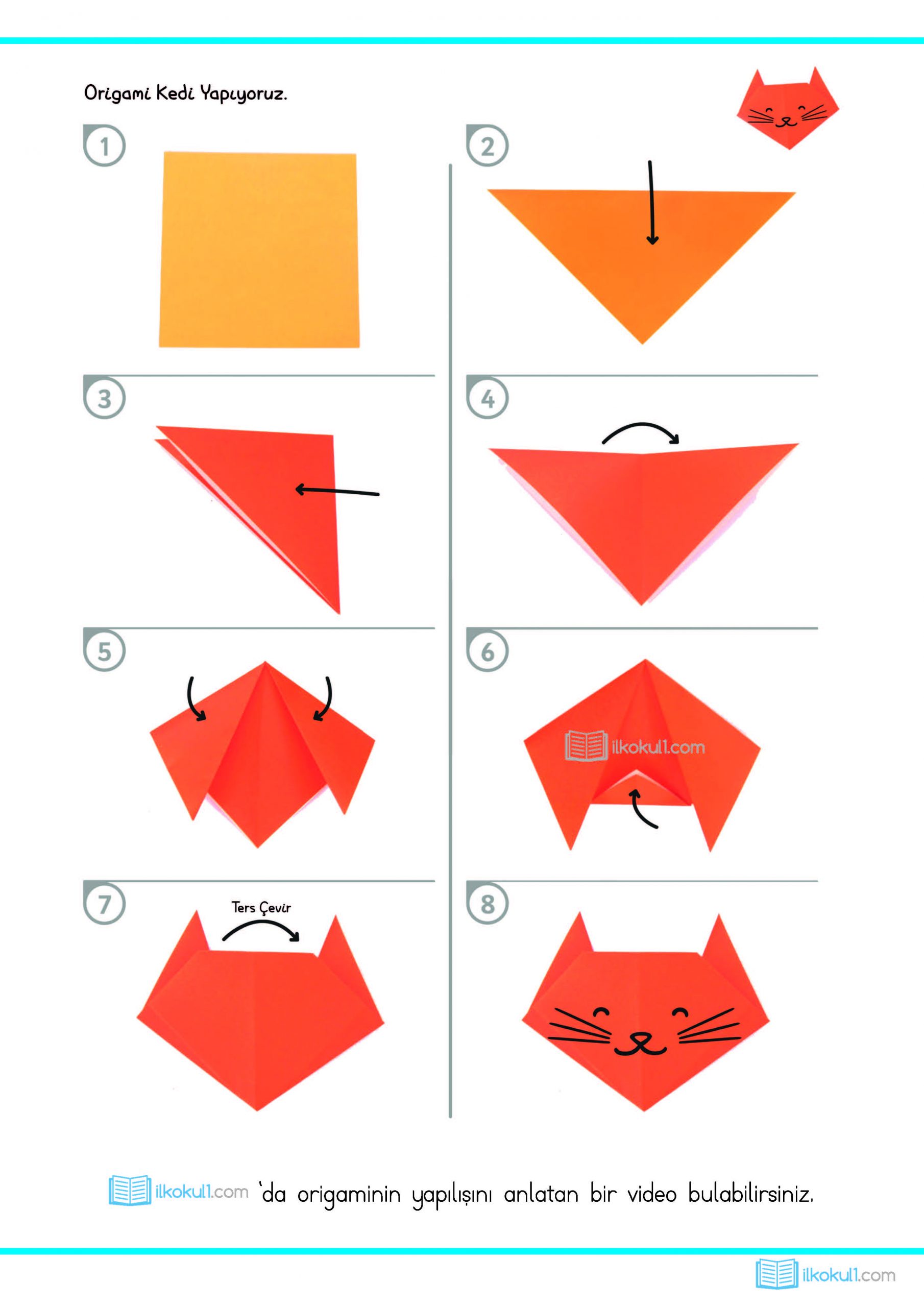 Origami Kedi Yapıyoruz.

1

2

3

4

5

6

ilkokul1.com

7

Ters Çevir

8

ilkokul1.com 'da origaminin yapılışını anlatan bir video bulabilirsiniz.

ilkokul1.com