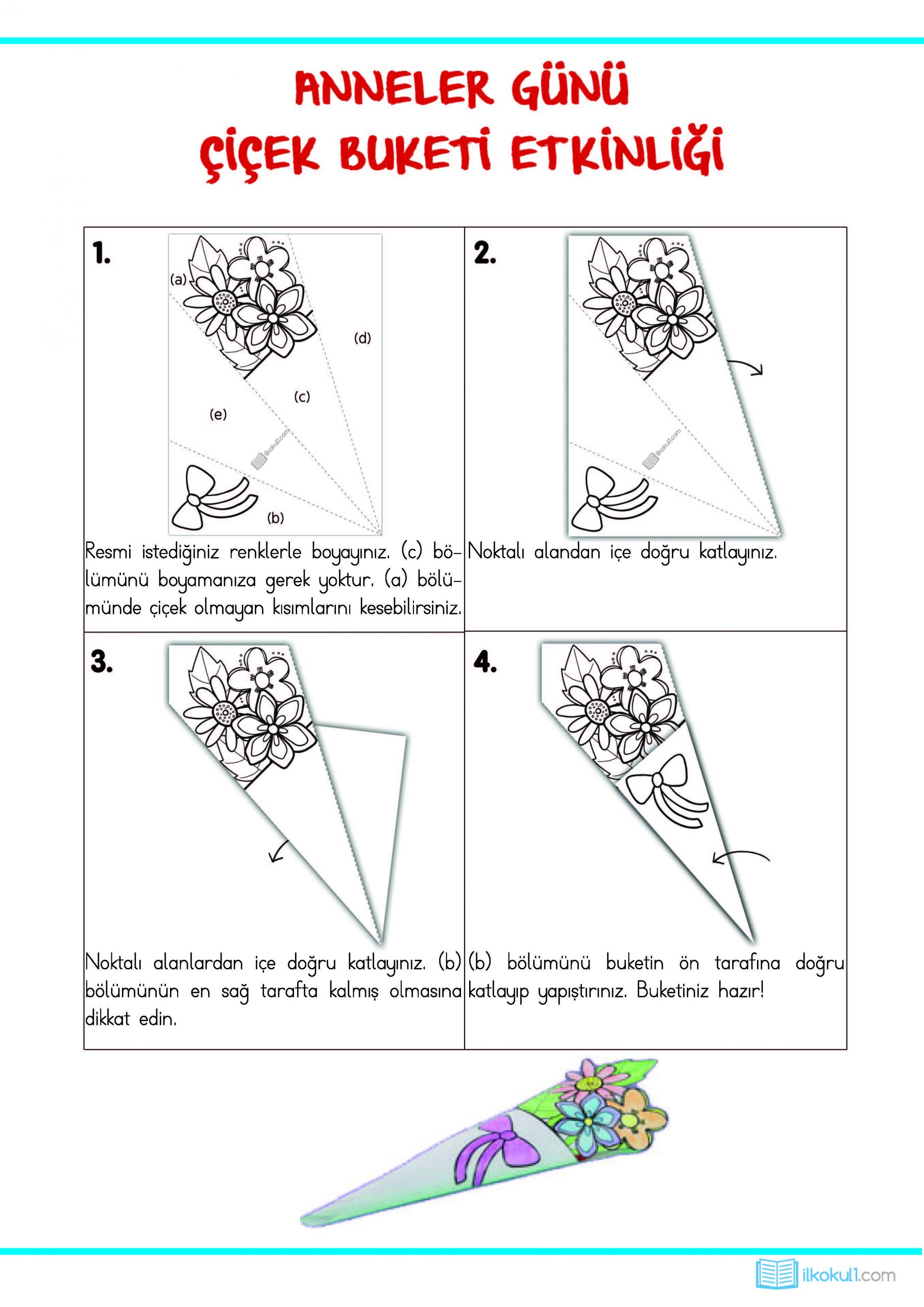 ANNELER GÜNÜ
ÇİÇEK BUKETİ ETKİNLİĞİ

1.

(a)
(d)
(c)
(e)
ilkokul1.com
(b)

Resmi istediğiniz renklerle boyayınız. (c) bölümünü boyamanıza gerek yoktur. (a) bölümünde çiçek olmayan kısımlarını kesebilirsiniz.

2.

ilkokul1.com

Noktalı alandan içe doğru katlayınız.

3.

Noktalı alanlardan içe doğru katlayınız. (b) bölümünün en sağ tarafta kalmış olmasına dikkat edin.

4.

(b) bölümünü buketin ön tarafına doğru katlayıp yapıştırınız. Buketiniz hazır!

ilkokul1.com