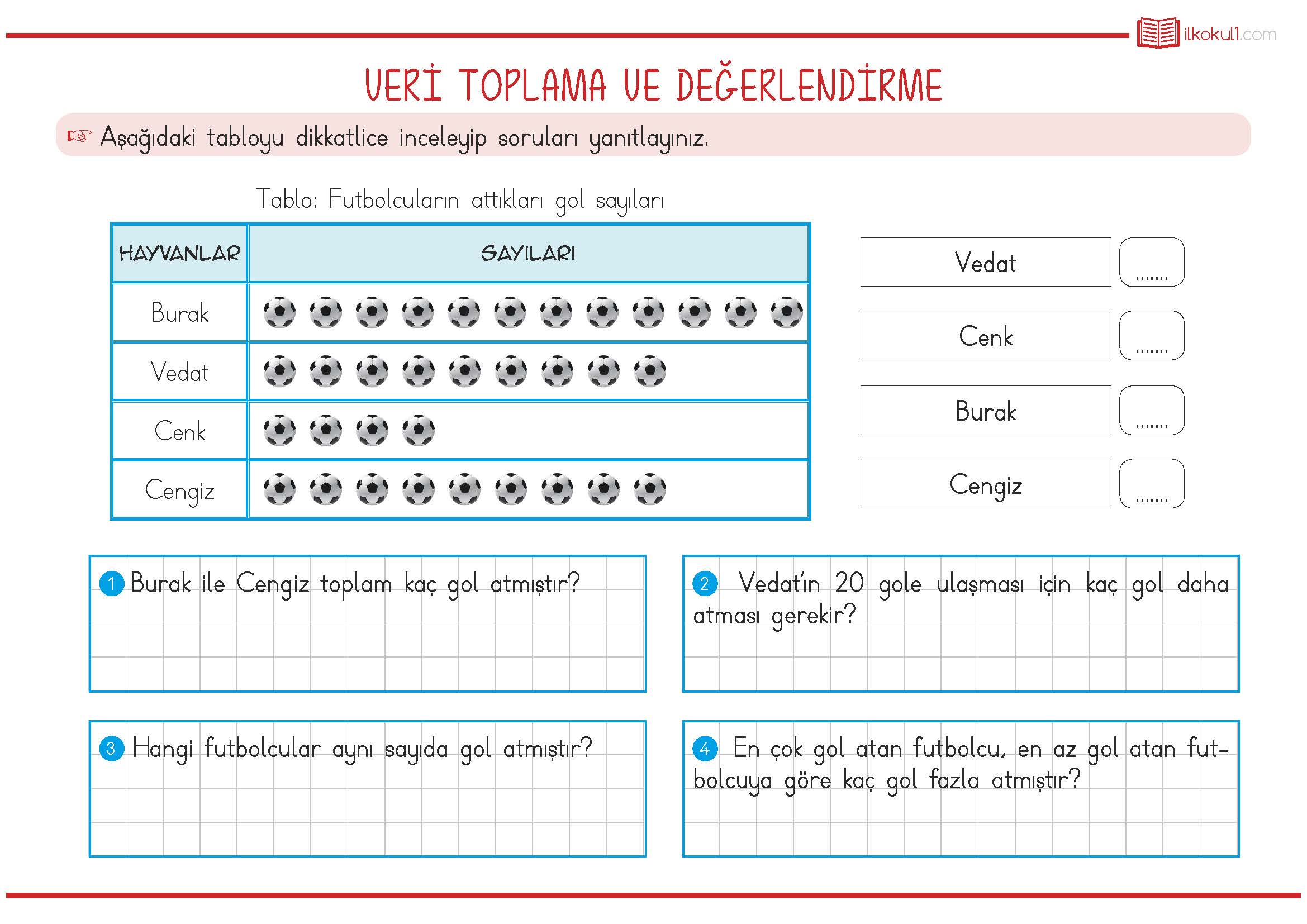 ilkokul1.com

VERİ TOPLAMA VE DEĞERLENDİRME

Aşağıdaki tabloyu dikkatlice inceleyip soruları yanıtlayınız.

Tablo: Futbolcuların attıkları gol sayıları

| HAYVANLAR | SAYILARI |
|---|---|
| Burak | |
| Vedat | |
| Cenk | |
| Cengiz | |

Vedat .......

Cenk .......

Burak .......

Cengiz .......

1 Burak ile Cengiz toplam kaç gol atmıştır?

2 Vedat'ın 20 gole ulaşması için kaç gol daha atması gerekir?

3 Hangi futbolcular aynı sayıda gol atmıştır?

4 En çok gol atan futbolcu, en az gol atan futbolcuya göre kaç gol fazla atmıştır?