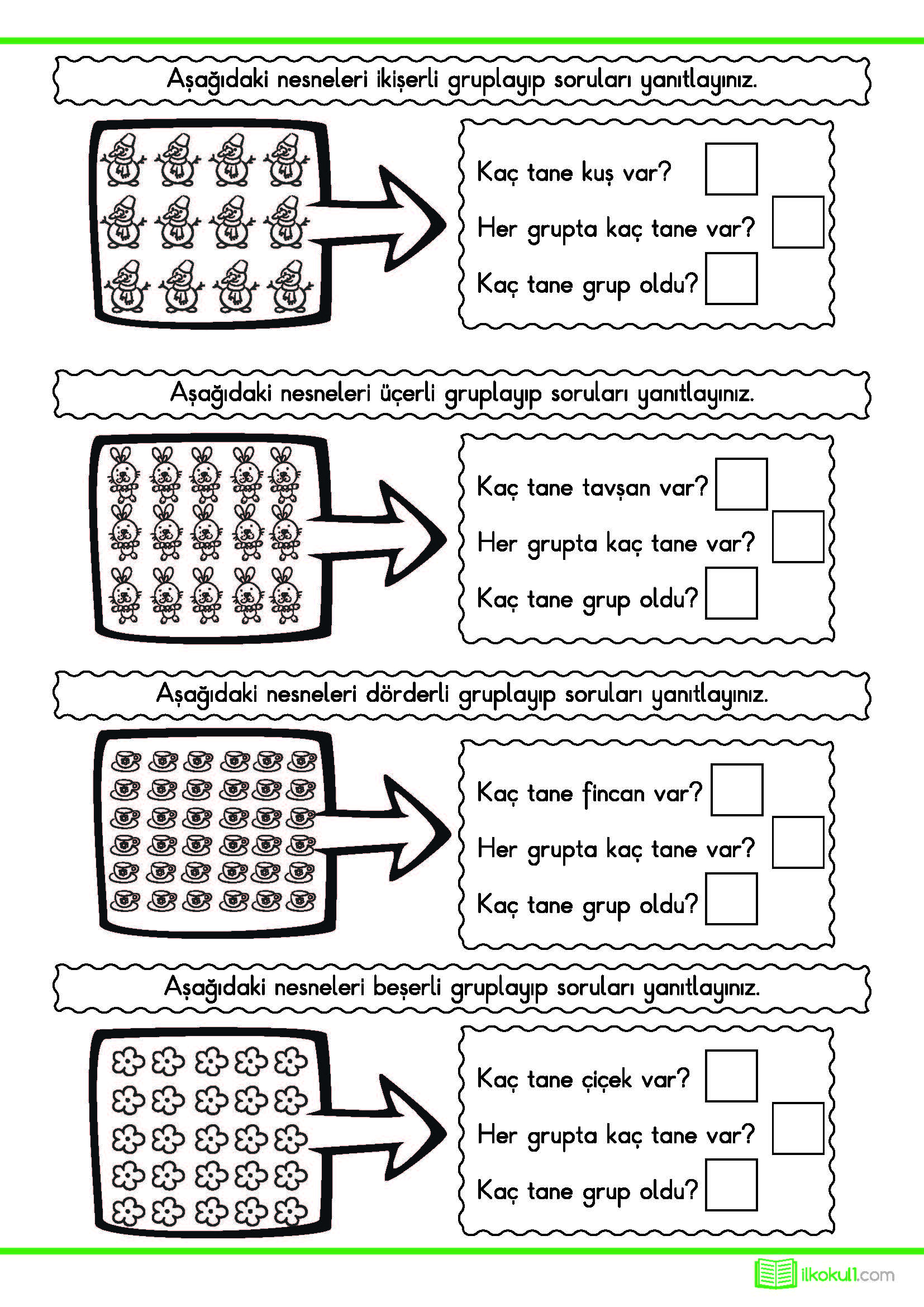 Aşağıdaki nesneleri ikişerli gruplayıp soruları yanıtlayınız.

Kaç tane kuş var?

Her grupta kaç tane var?

Kaç tane grup oldu?

Aşağıdaki nesneleri üçerli gruplayıp soruları yanıtlayınız.

Kaç tane tavşan var?

Her grupta kaç tane var?

Kaç tane grup oldu?

Aşağıdaki nesneleri dörderli gruplayıp soruları yanıtlayınız.

Kaç tane fincan var?

Her grupta kaç tane var?

Kaç tane grup oldu?

Aşağıdaki nesneleri beşerli gruplayıp soruları yanıtlayınız.

Kaç tane çiçek var?

Her grupta kaç tane var?

Kaç tane grup oldu?

ilkokul1.com