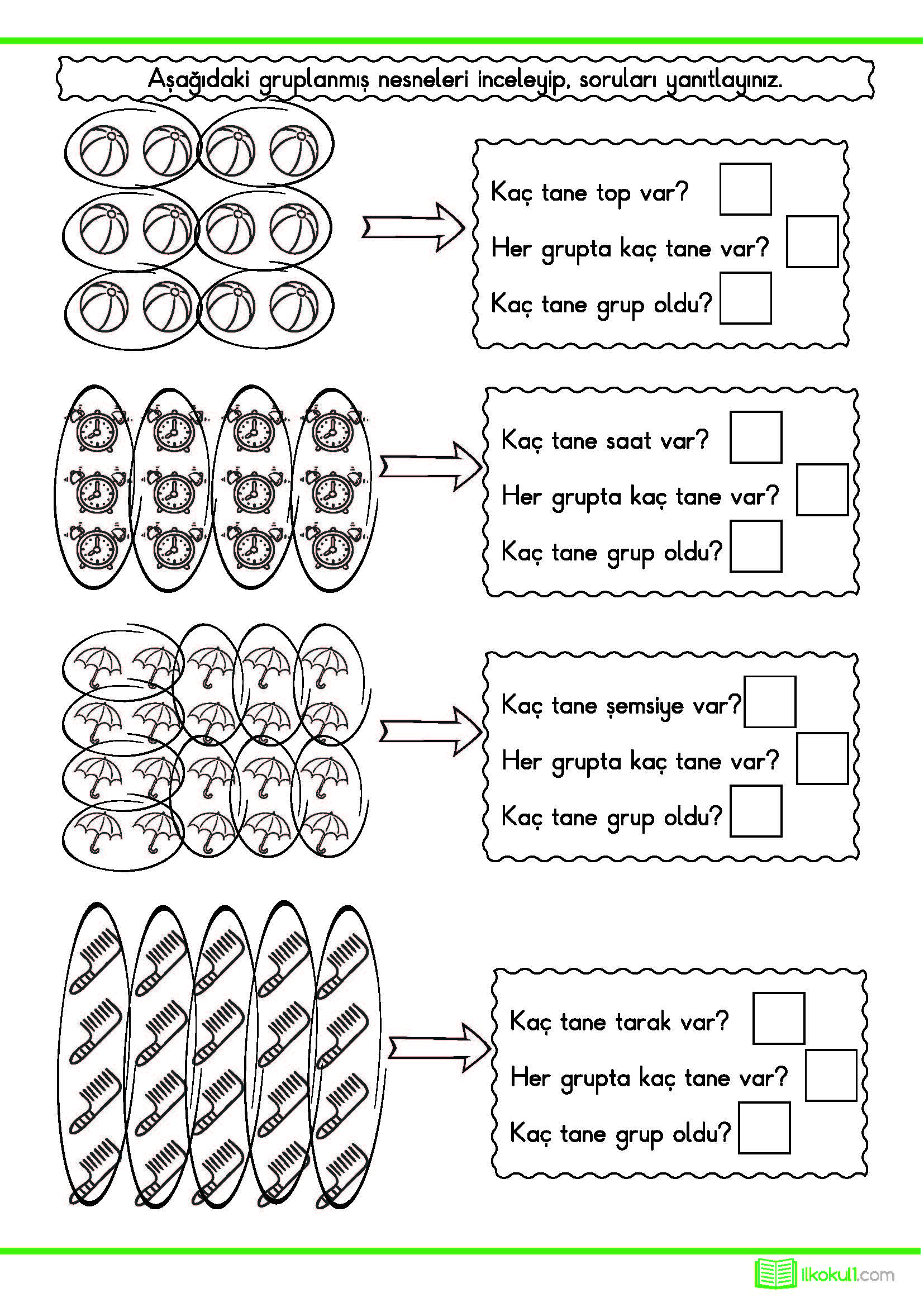 Aşağıdaki gruplanmış nesneleri inceleyip, soruları yanıtlayınız.

Kaç tane top var?

Her grupta kaç tane var?

Kaç tane grup oldu?

Kaç tane saat var?

Her grupta kaç tane var?

Kaç tane grup oldu?

Kaç tane şemsiye var?

Her grupta kaç tane var?

Kaç tane grup oldu?

Kaç tane tarak var?

Her grupta kaç tane var?

Kaç tane grup oldu?

ilkokul1.com