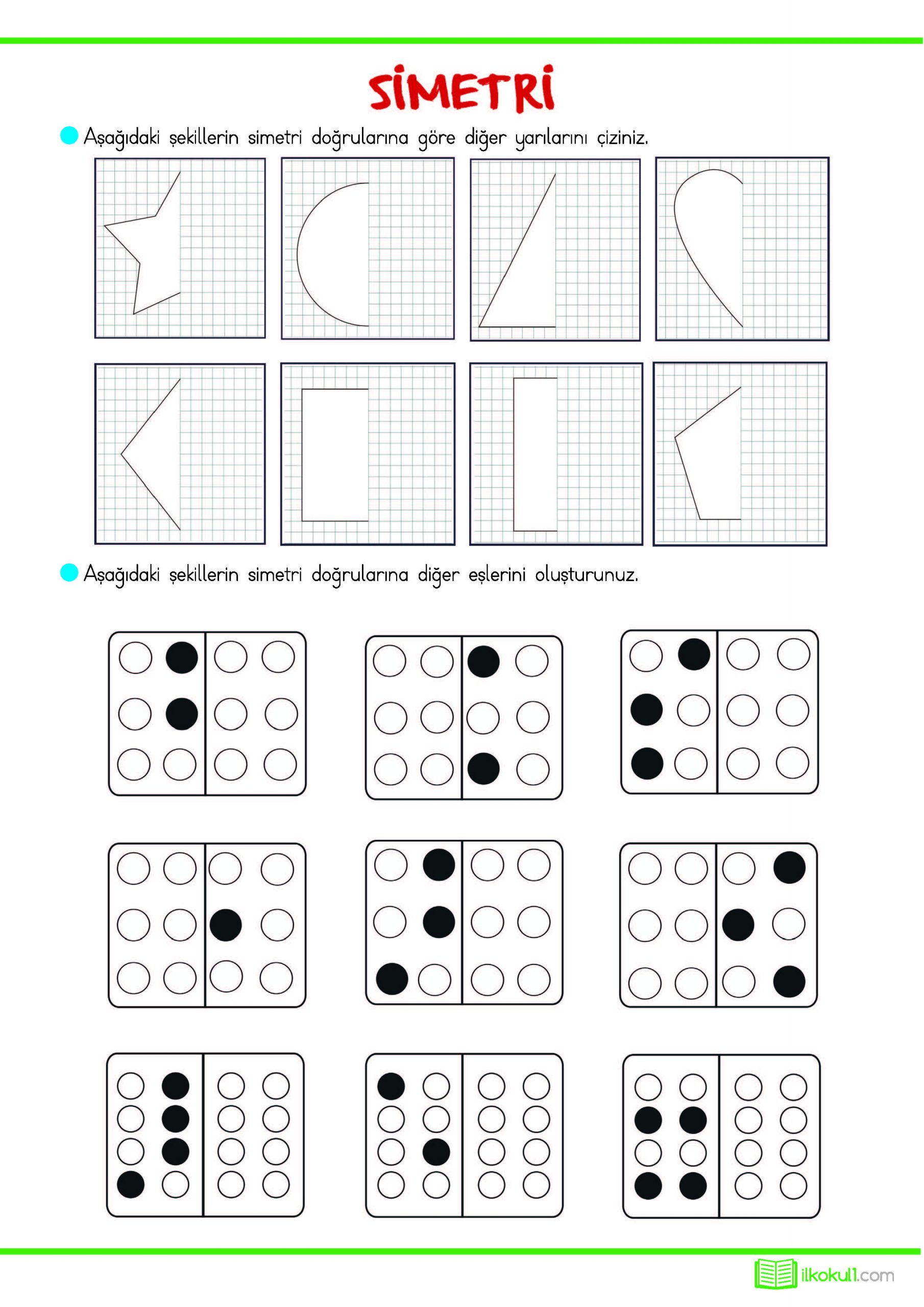 SİMETRİ

Aşağıdaki şekillerin simetri doğrularına göre diğer yarılarını çiziniz.

Aşağıdaki şekillerin simetri doğrularına diğer eşlerini oluşturunuz.

ilkokul1.com