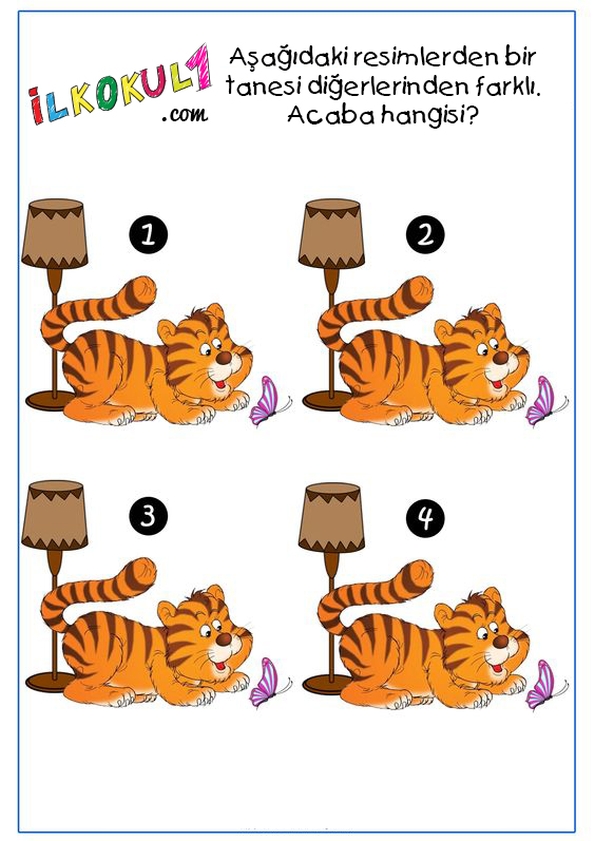 İLKOKUL1
.com

Aşağıdaki resimlerden bir tanesi diğerlerinden farklı. Acaba hangisi?

1

2

3

4